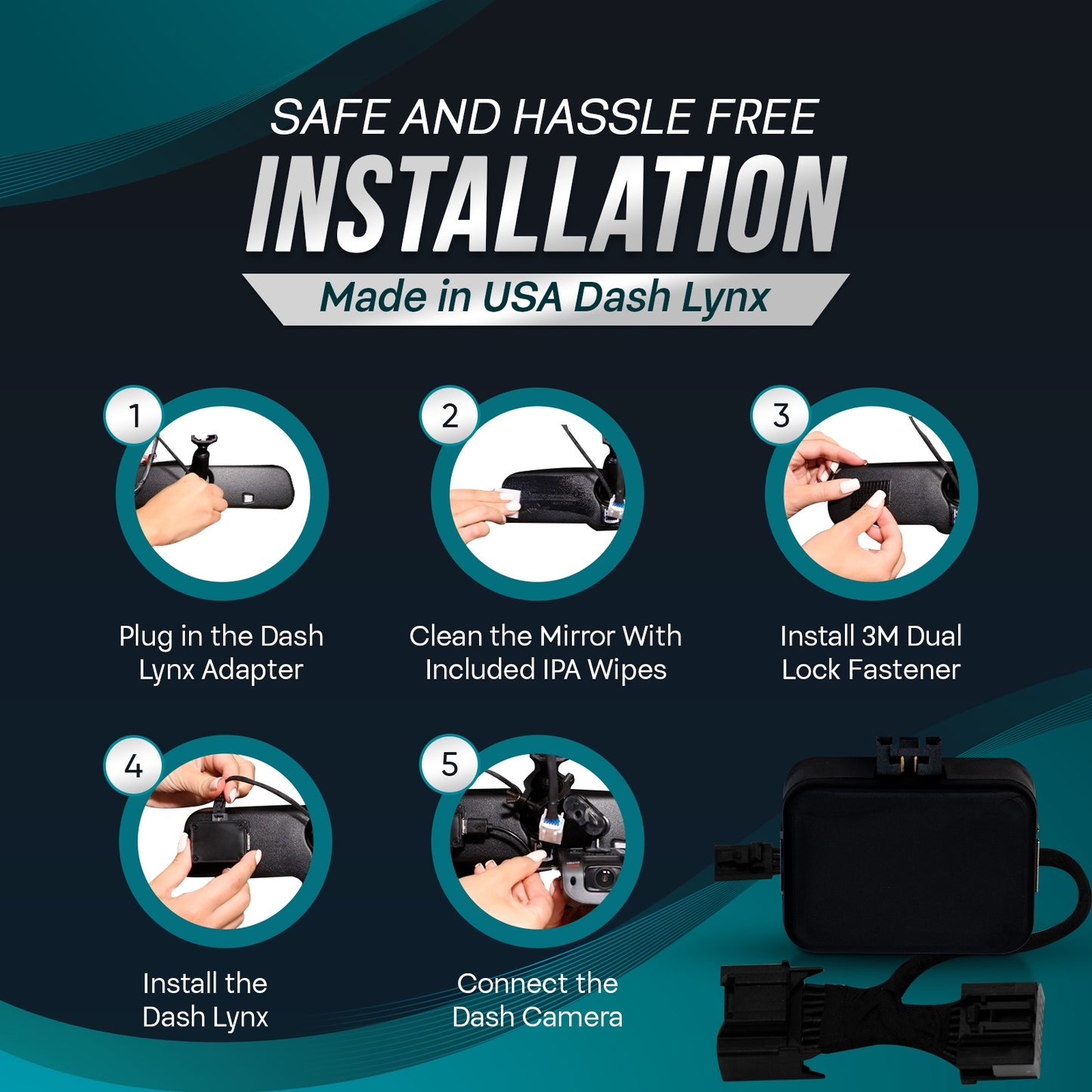 SAFE AND HASSLE FREE
INSTALLATION
Made in USA Dash Lynx

1
Plug in the Dash Lynx Adapter

2
Clean the Mirror With Included IPA Wipes

3
Install 3M Dual Lock Fastener

4
Install the Dash Lynx

5
Connect the Dash Camera