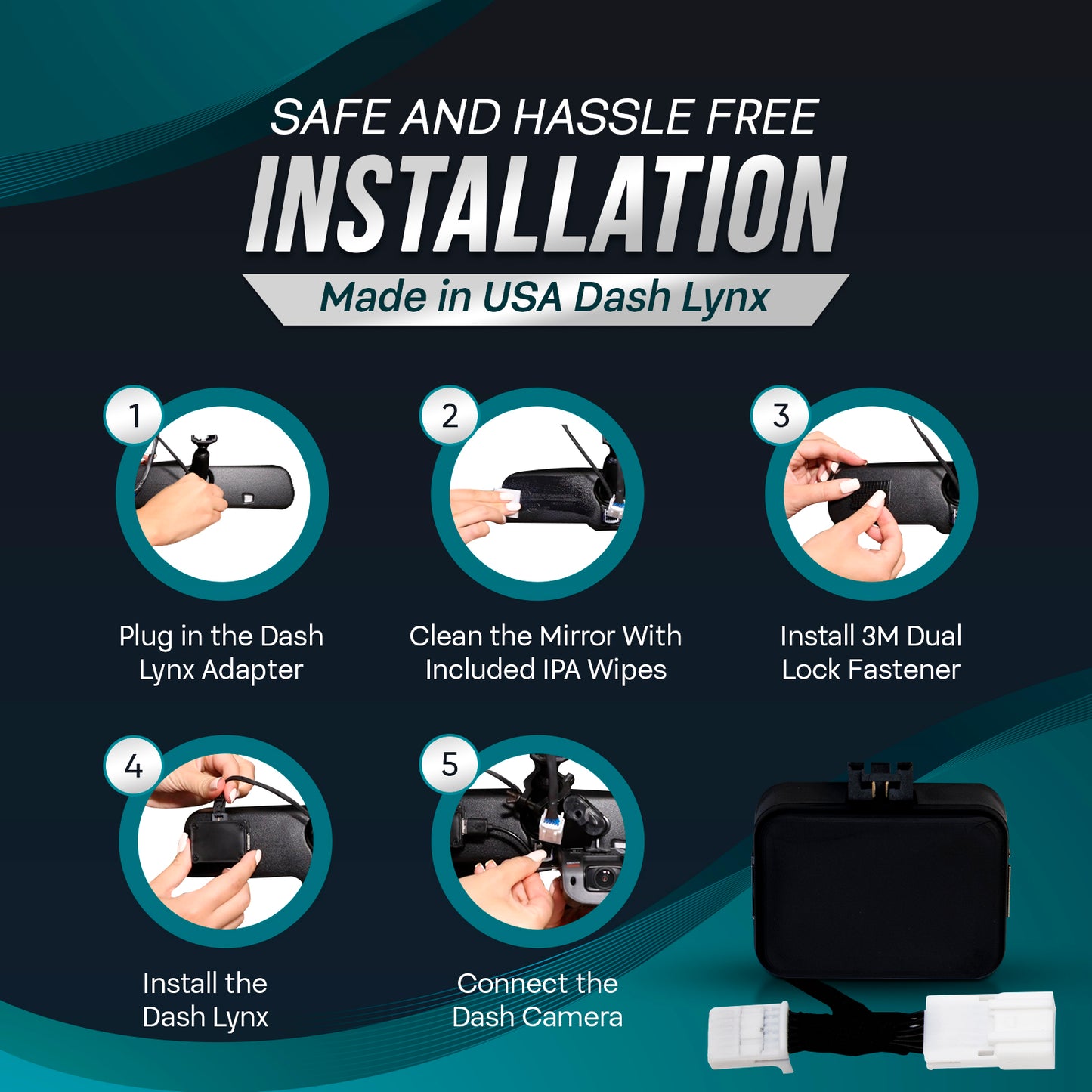 SAFE AND HASSLE FREE

INSTALLATION

Made in USA Dash Lynx

1

Plug in the Dash Lynx Adapter

2

Clean the Mirror With Included IPA Wipes

3

Install 3M Dual Lock Fastener

4

Install the Dash Lynx

5

Connect the Dash Camera